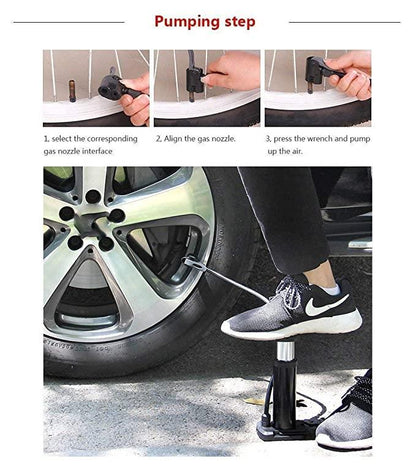 Pumping step

1. select the corresponding gas nozzle interface

2. Align the gas nozzle.

3. press the wrench and pump up the air.